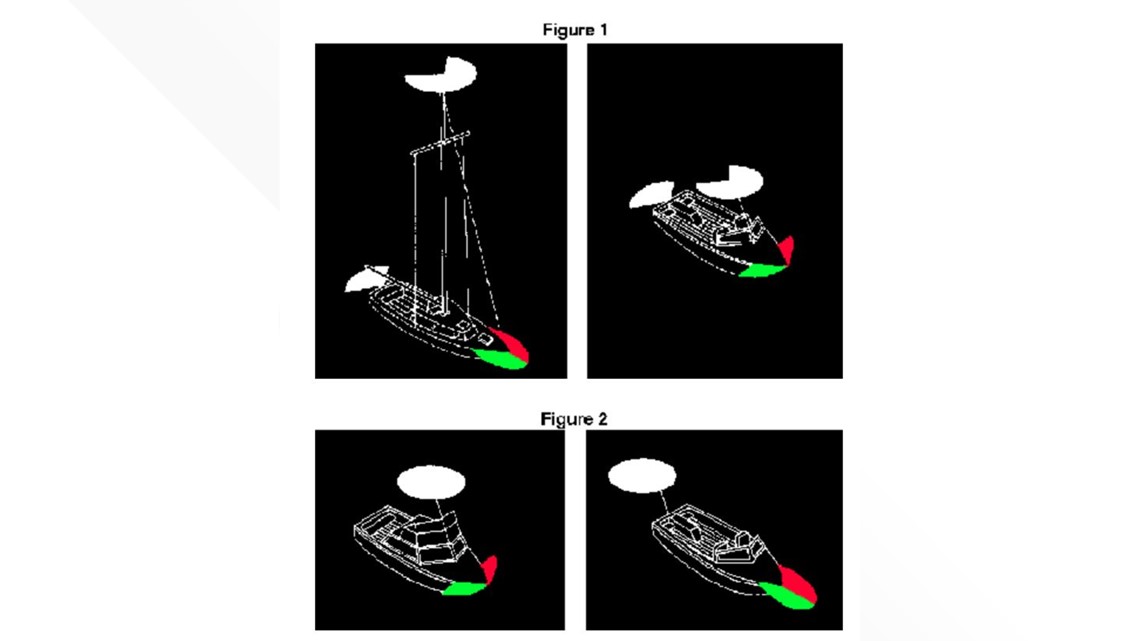 Figure 1

Figure 2