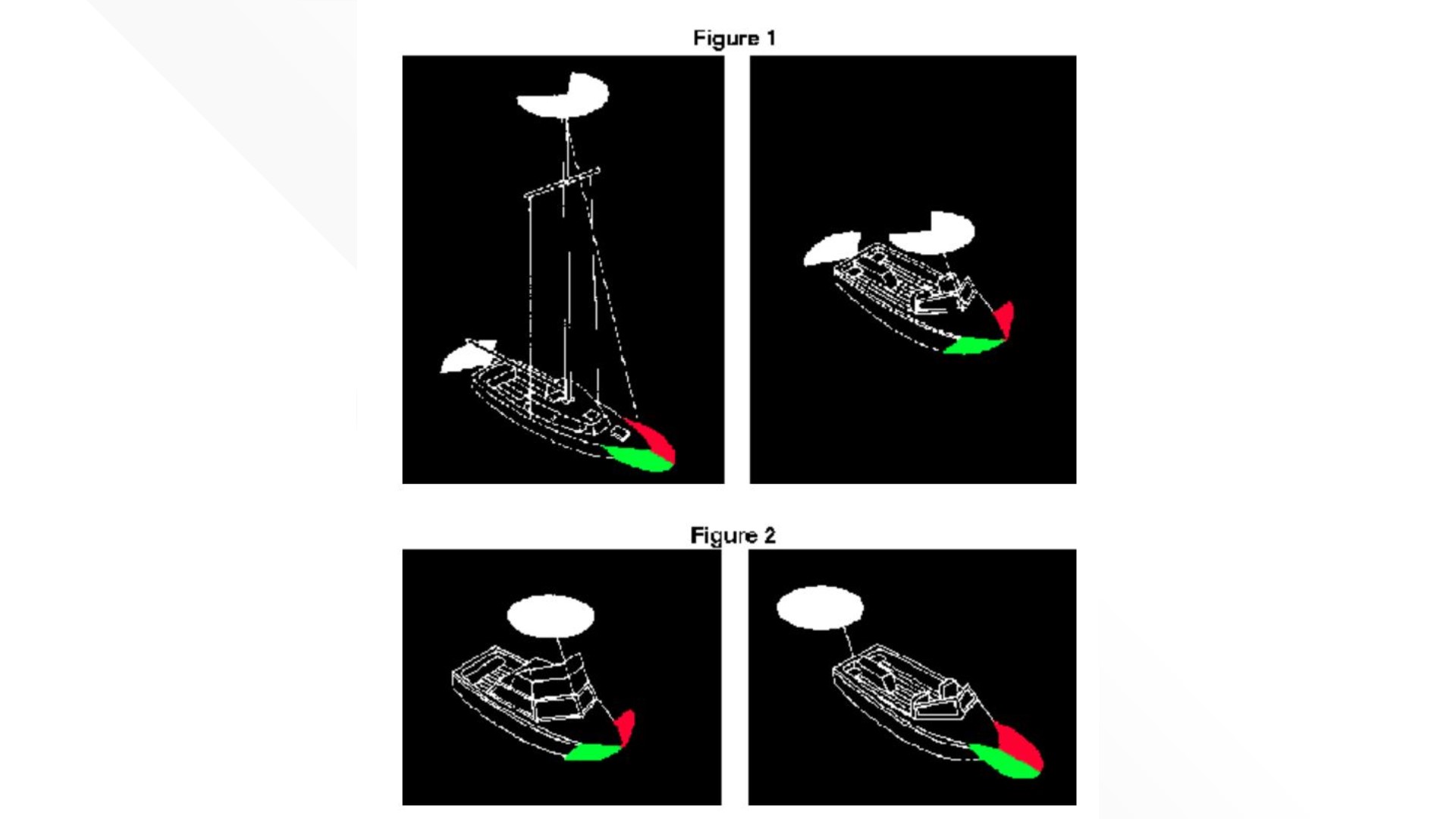 Figure 1

Figure 2